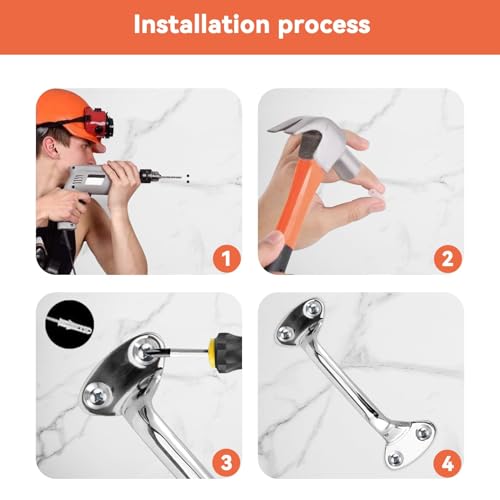 Installation process

1

2

3

4