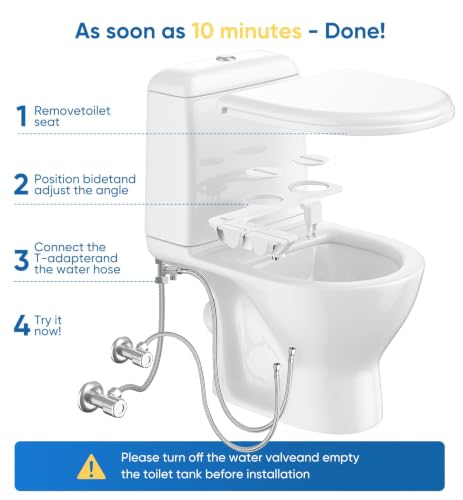 As soon as 10 minutes - Done!

1 Removetoilet seat

2 Position bidetand adjust the angle

3 Connect the T-adapterand the water hose

4 Try it now!

Please turn off the water valveand empty the toilet tank before installation