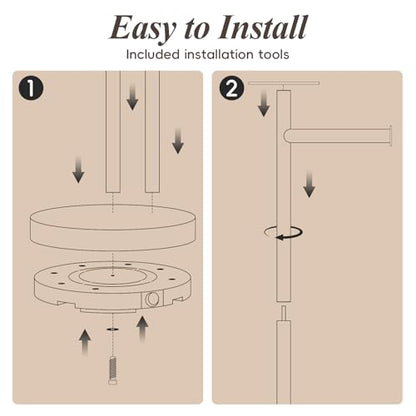 Easy to Install
Included installation tools

1

2