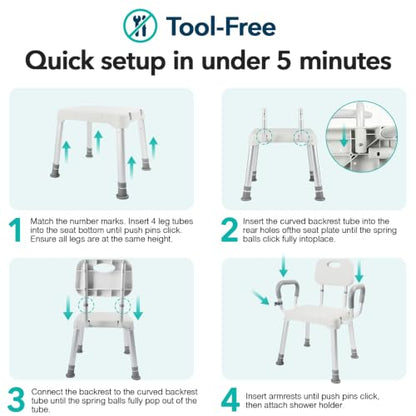 Tool-Free
Quick setup in under 5 minutes

1 Match the number marks. Insert 4 leg tubes into the seat bottom until push pins click. Ensure all legs are at the same height.

2 Insert the curved backrest tube into the rear holes ofthe seat plate until the spring balls click fully intoplace.

3 Connect the backrest to the curved backrest tube until the spring balls fully pop out of the tube.

4 Insert armrests until push pins click, then attach shower holder.