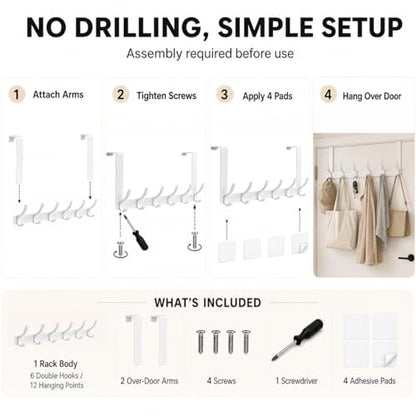 NO DRILLING, SIMPLE SETUP

Assembly required before use

1 Attach Arms

2 Tighten Screws

3 Apply 4 Pads

4 Hang Over Door

WHAT'S INCLUDED

1 Rack Body
6 Double Hooks / 12 Hanging Points

2 Over-Door Arms

4 Screws

1 Screwdriver

4 Adhesive Pads