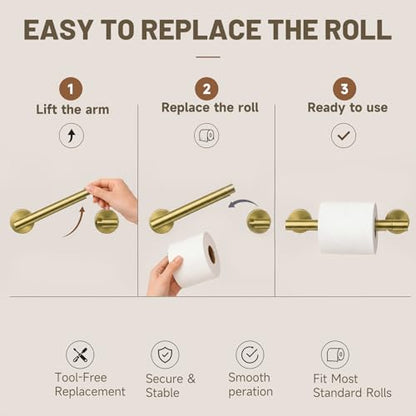 EASY TO REPLACE THE ROLL

1
Lift the arm

2
Replace the roll

3
Ready to use

Tool-Free Replacement

Secure & Stable

Smooth peration

Fit Most Standard Rolls