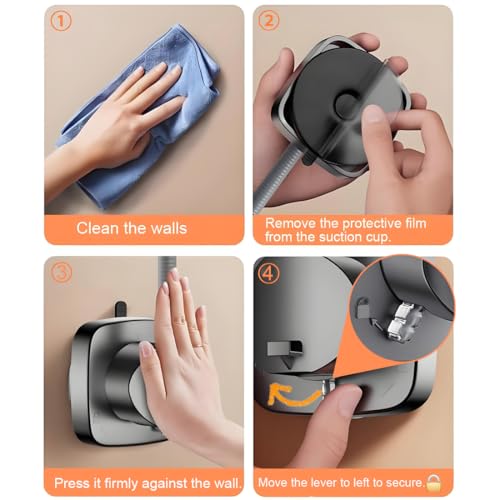 ①

Clean the walls

②

Remove the protective film from the suction cup.

③

Press it firmly against the wall.

④

Move the lever to left to secure.