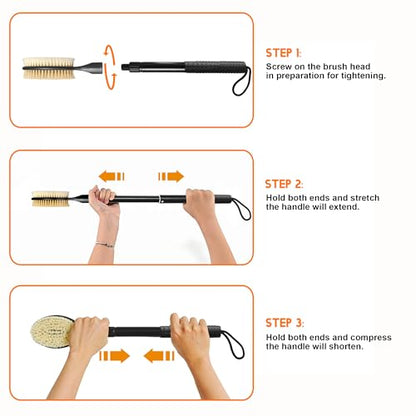 STEP 1:
Screw on the brush head in preparation for tightening.

STEP 2:
Hold both ends and stretch the handle will extend.

STEP 3:
Hold both ends and compress the handle will shorten.