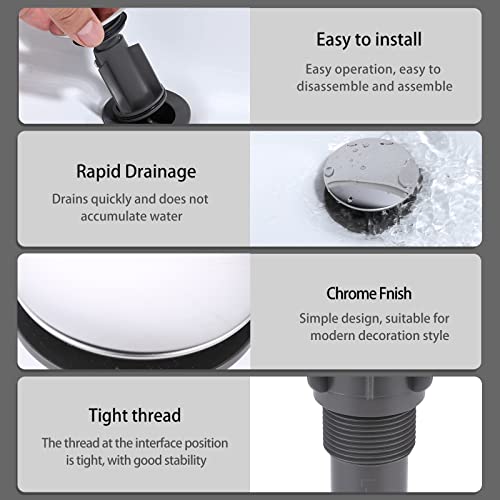 Easy to install

Easy operation, easy to disassemble and assemble

Rapid Drainage

Drains quickly and does not accumulate water

Chrome Fnish

Simple design, suitable for modern decoration style

Tight thread

The thread at the interface position is tight, with good stability