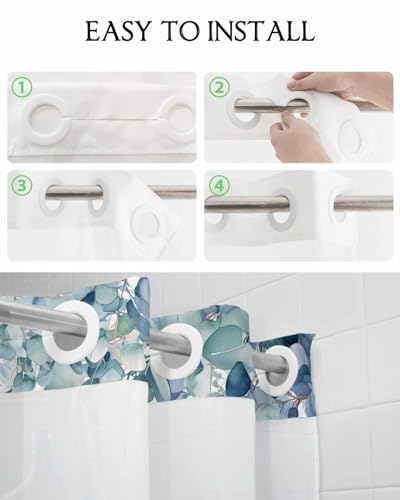 EASY TO INSTALL

①

②

③

④