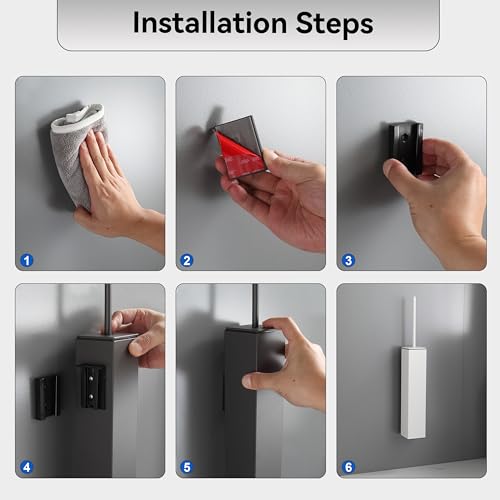 Installation Steps

1

2

3

4

5

6