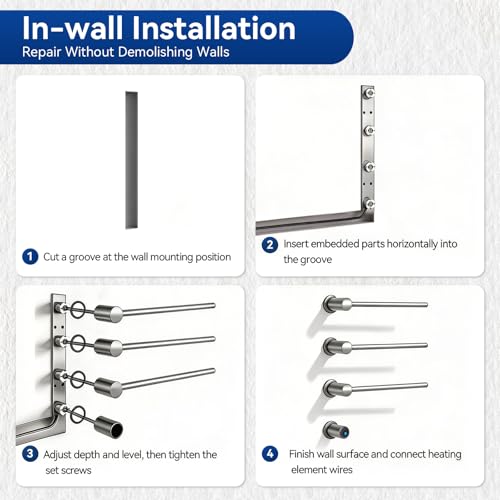 In-wall Installation
Repair Without Demolishing Walls

1 Cut a groove at the wall mounting position

2 Insert embedded parts horizontally into the groove

3 Adjust depth and level, then tighten the set screws

4 Finish wall surface and connect heating element wires