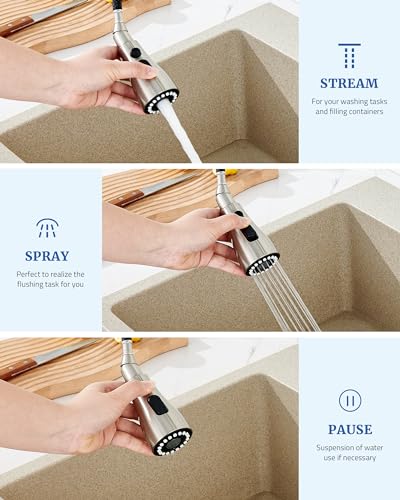 STREAM

For your washing tasks and filling containers

SPRAY

Perfect to realize the flushing task for you

PAUSE

Suspension of water use if necessary