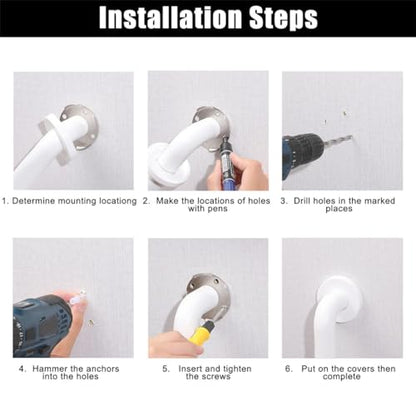 Installation Steps

1. Determine mounting locationg

2. Make the locations of holes with pens

3. Drill holes in the marked places

4. Hammer the anchors into the holes

5. Insert and tighten the screws

6. Put on the covers then complete