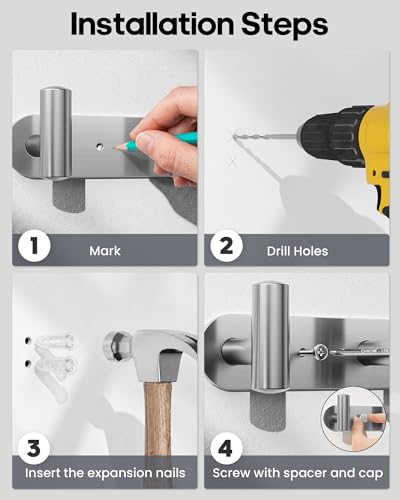 Installation Steps

1 Mark

2 Drill Holes

3 Insert the expansion nails

4 Screw with spacer and cap