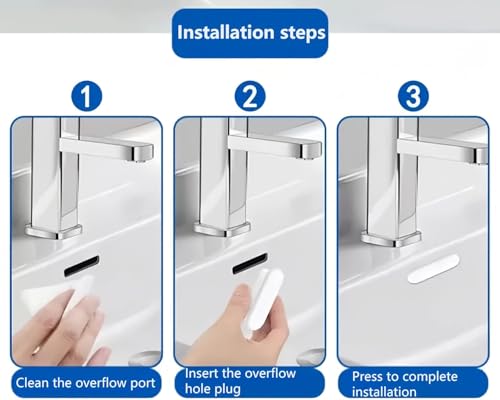 Installation steps

1

Clean the overflow port

2

Insert the overflow hole plug

3

Press to complete installation