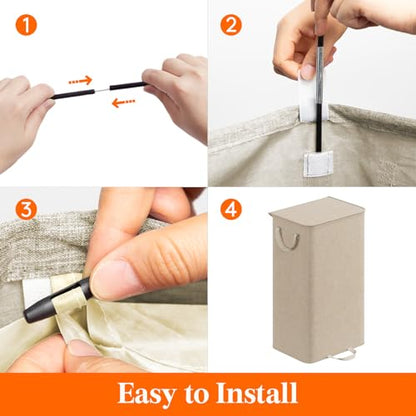 1

2

3

4

Easy to Install