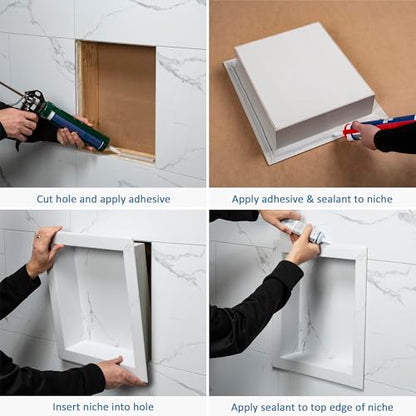 Cut hole and apply adhesive

Apply adhesive & sealant to niche

Insert niche into hole

Apply sealant to top edge of niche