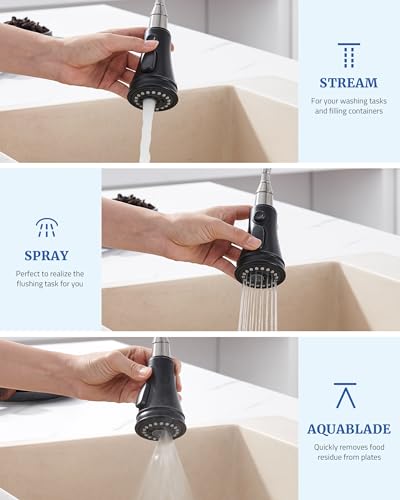 STREAM

For your washing tasks and filling containers

SPRAY

Perfect to realize the flushing task for you

AQUABLADE

Quickly removes food residue from plates