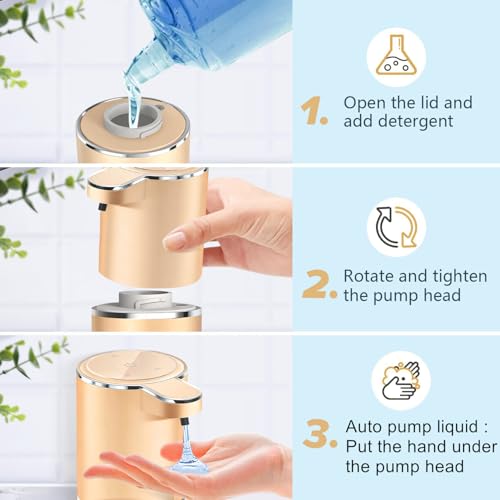 1. Open the lid and add detergent

2. Rotate and tighten the pump head

3. Auto pump liquid : Put the hand under the pump head