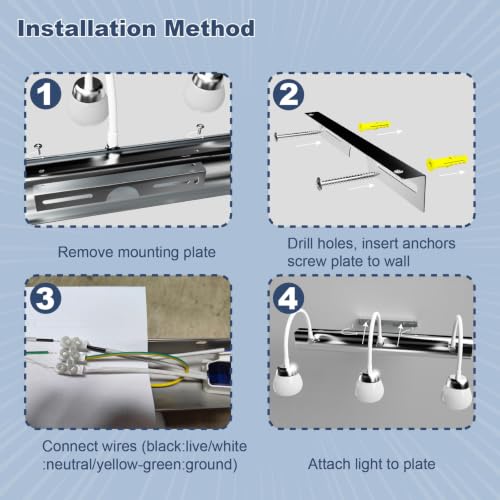 Installation Method

1

Remove mounting plate

2

Drill holes, insert anchors screw plate to wall

3

Connect wires (black:live/white :neutral/yellow-green:ground)

4

Attach light to plate