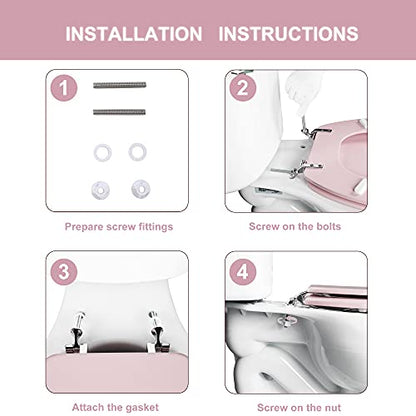 INSTALLATION INSTRUCTIONS

1

Prepare screw fittings

2

Screw on the bolts

3

Attach the gasket

4

Screw on the nut