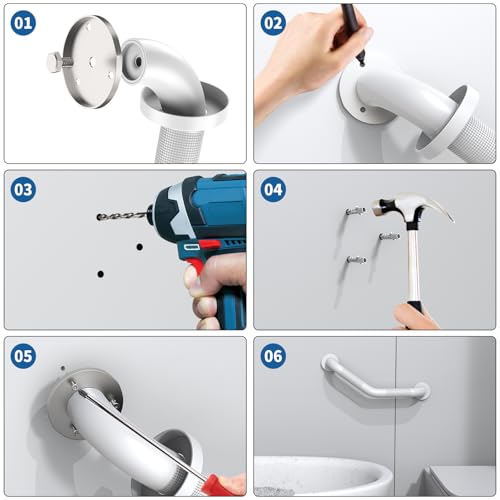 01

02

03

04

05

06