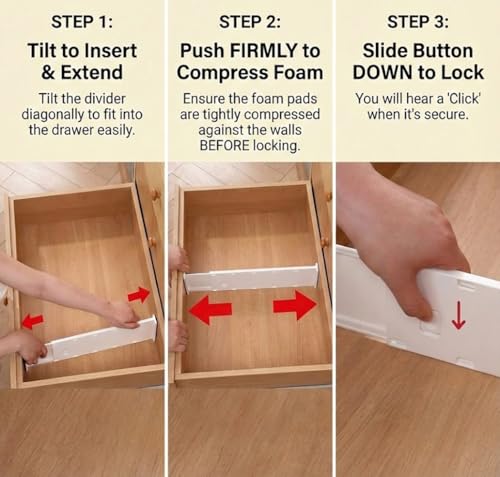 STEP 1:

Tilt to Insert & Extend

Tilt the divider diagonally to fit into the drawer easily.

STEP 2:

Push FIRMLY to Compress Foam

Ensure the foam pads are tightly compressed against the walls BEFORE locking.

STEP 3:

Slide Button DOWN to Lock

You will hear a 'Click' when it's secure.