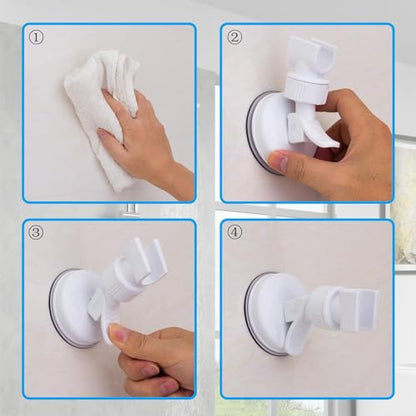 ①

②

③

④