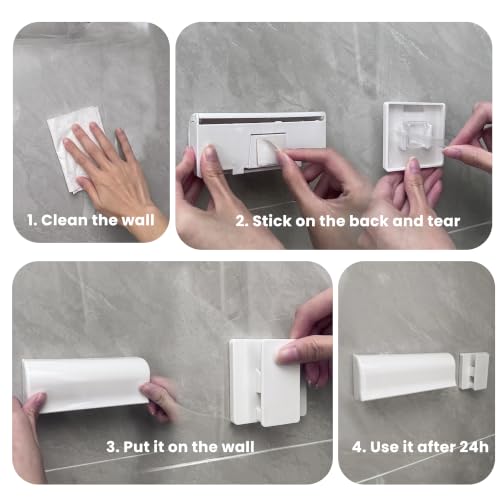 1. Clean the wall

2. Stick on the back and tear

3. Put it on the wall

4. Use it after 24h