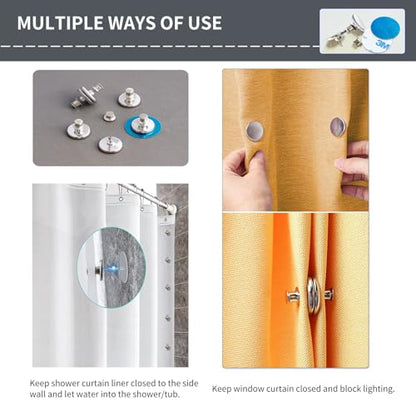 MULTIPLE WAYS OF USE

3M

Keep shower curtain liner closed to the side wall and let water into the shower/tub.

Keep window curtain closed and block lighting.