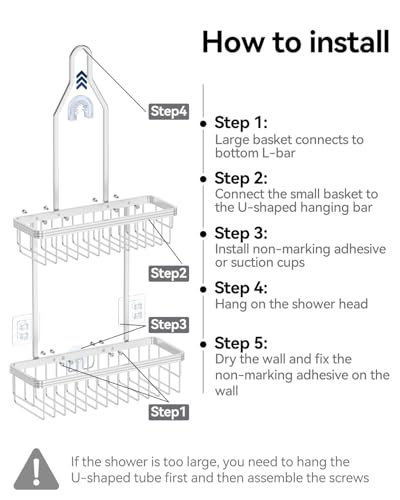 How to install

Step4

Step2

Step3

Step1

Step 1:
Large basket connects to bottom L-bar

Step 2:
Connect the small basket to the U-shaped hanging bar

Step 3:
Install non-marking adhesive or suction cups

Step 4:
Hang on the shower head

Step 5:
Dry the wall and fix the non-marking adhesive on the wall

If the shower is too large, you need to hang the U-shaped tube first and then assemble the screws