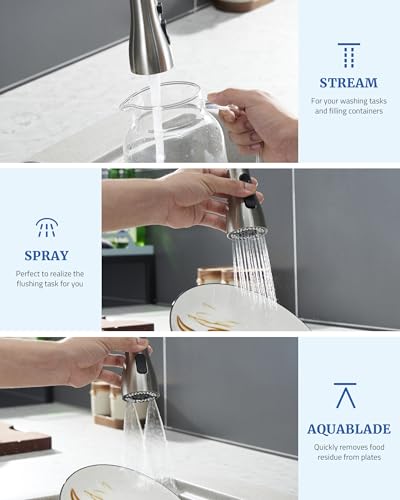 STREAM

For your washing tasks and filling containers

SPRAY

Perfect to realize the flushing task for you

AQUABLADE

Quickly removes food residue from plates