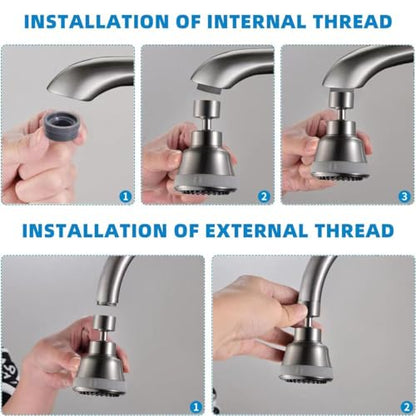 INSTALLATION OF INTERNAL THREAD

1

2

3

INSTALLATION OF EXTERNAL THREAD

1

2