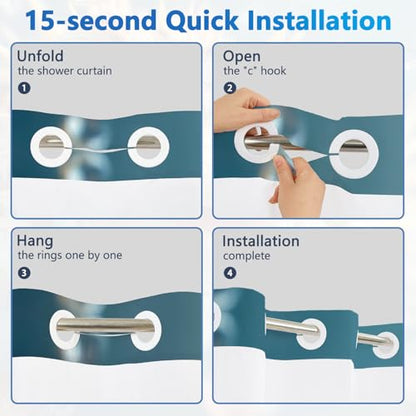 15-second Quick Installation

Unfold
the shower curtain
1

Open
the "c" hook
2

Hang
the rings one by one
3

Installation
complete
4