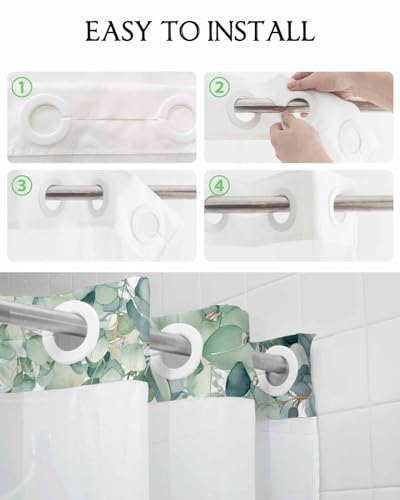 EASY TO INSTALL

1

2

3

4