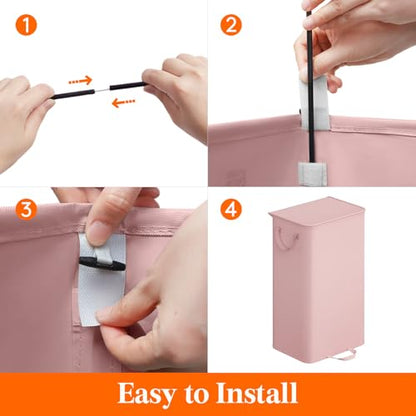 1

2

3

4

Easy to Install