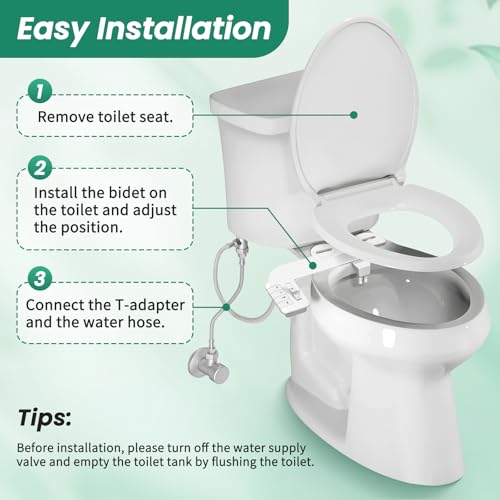 Easy Installation

1
Remove toilet seat.

2
Install the bidet on the toilet and adjust the position.

3
Connect the T-adapter and the water hose.

Tips:

Before installation, please turn off the water supply valve and empty the toilet tank by flushing the toilet.