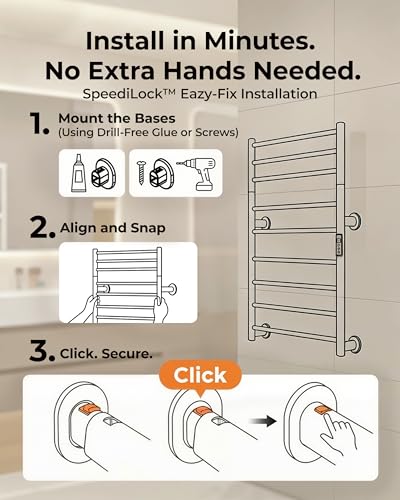 Install in Minutes.
No Extra Hands Needed.
SpeediLock™ Eazy-Fix Installation

1. Mount the Bases
(Using Drill-Free Glue or Screws)

2. Align and Snap

3. Click. Secure.

Click