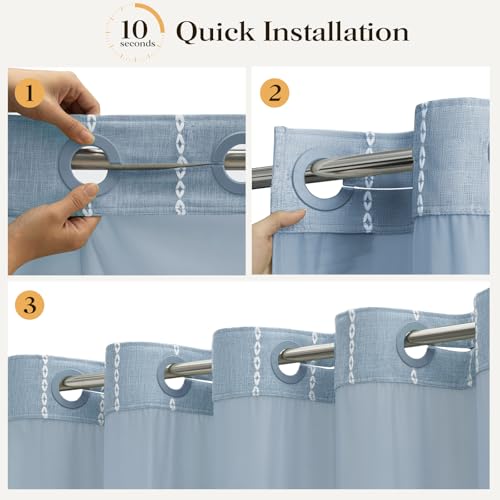 10 seconds

Quick Installation

1

2

3