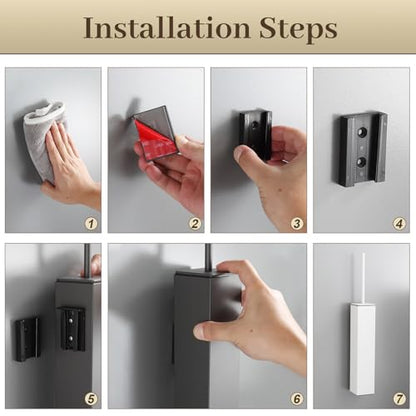 Installation Steps

1

2

3

4

5

6

7