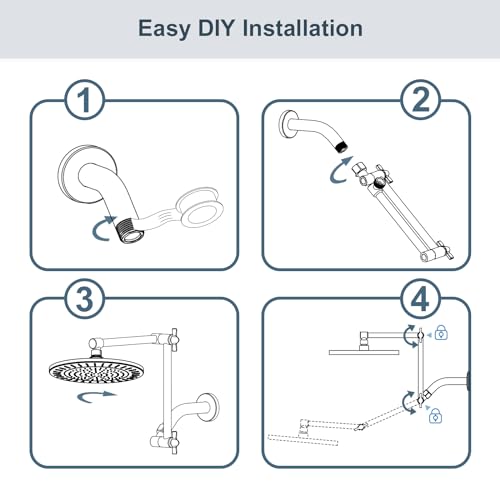 Easy DIY Installation

1

2

3

4