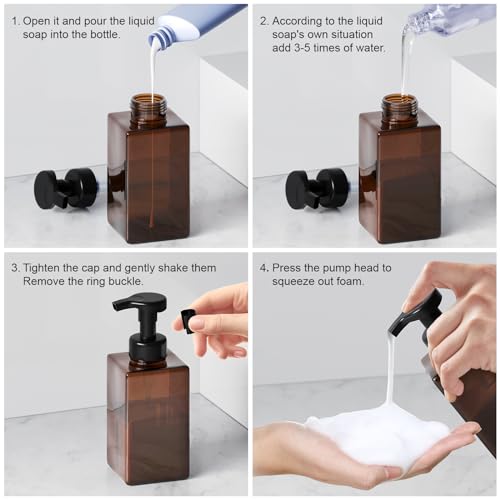 1. Open it and pour the liquid soap into the bottle.

2. According to the liquid soap's own situation add 3-5 times of water.

3. Tighten the cap and gently shake them Remove the ring buckle.

4. Press the pump head to squeeze out foam.