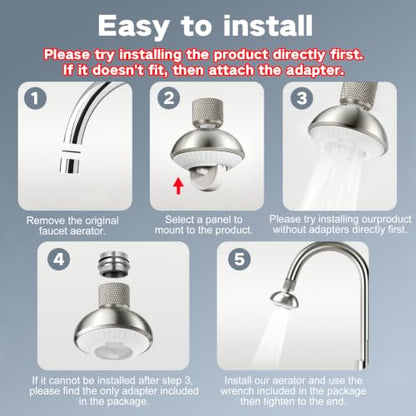 Easy to install

Please try installing the product directly first.
If it doesn't fit, then attach the adapter.

1

Remove the original faucet aerator.

2

Select a panel to mount to the product.

3

Please try installing ourproduct without adapters directly first.

4

If it cannot be installed after step 3, please find the only adapter included in the package.

5

Install our aerator and use the wrench included in the package then tighten to the end.