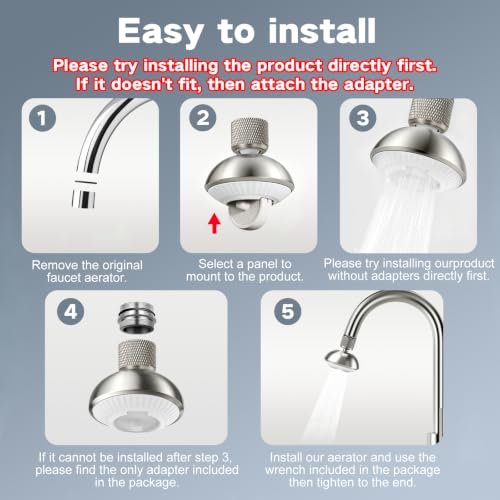 Easy to install

Please try installing the product directly first. If it doesn't fit, then attach the adapter.

1

Remove the original faucet aerator.

2

Select a panel to mount to the product.

3

Please try installing ourproduct without adapters directly first.

4

If it cannot be installed after step 3, please find the only adapter included in the package.

5

Install our aerator and use the wrench included in the package then tighten to the end.