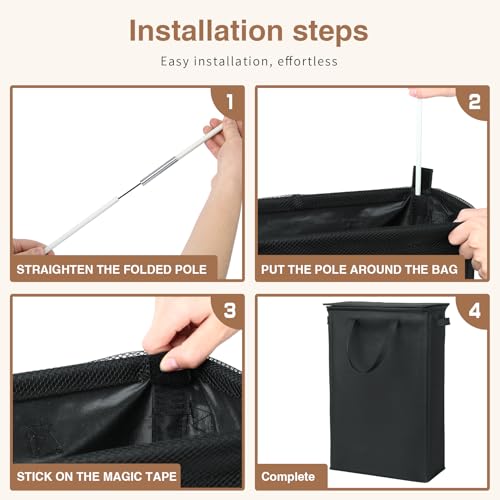 Installation steps

Easy installation, effortless

1

STRAIGHTEN THE FOLDED POLE

2

PUT THE POLE AROUND THE BAG

3

STICK ON THE MAGIC TAPE

4

Complete