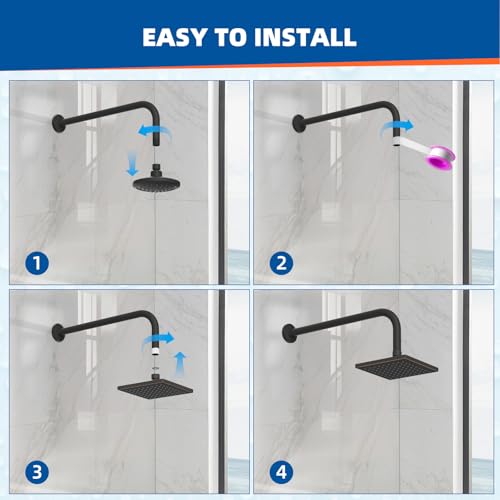 EASY TO INSTALL

1

2

3

4