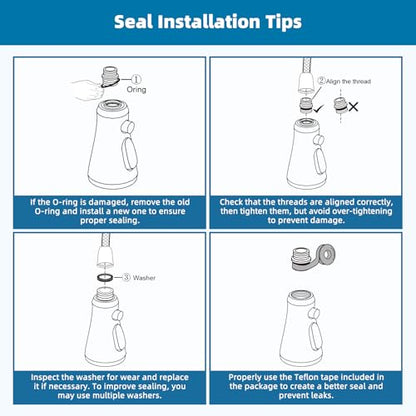 Seal Installation Tips

① Oring

If the O-ring is damaged, remove the old O-ring and install a new one to ensure proper sealing.

② Align the thread

✓ ✕

Check that the threads are aligned correctly, then tighten them, but avoid over-tightening to prevent damage.

③ Washer

Inspect the washer for wear and replace it if necessary. To improve sealing, you may use multiple washers.

Properly use the Teflon tape included in the package to create a better seal and prevent leaks.