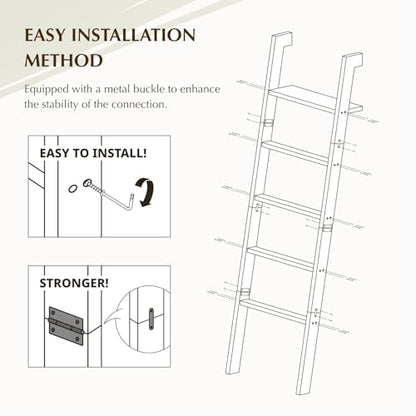 EASY INSTALLATION METHOD

Equipped with a metal buckle to enhance the stability of the connection.

EASY TO INSTALL!

STRONGER!