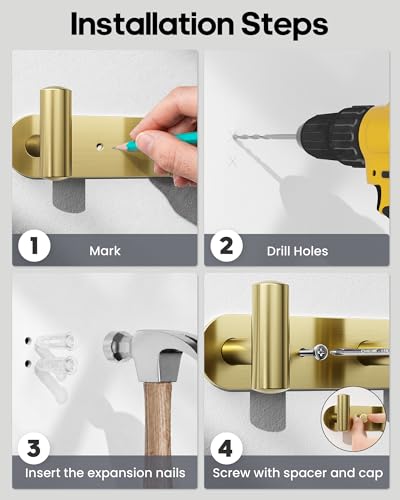 Installation Steps

1
Mark

2
Drill Holes

3
Insert the expansion nails

4
Screw with spacer and cap