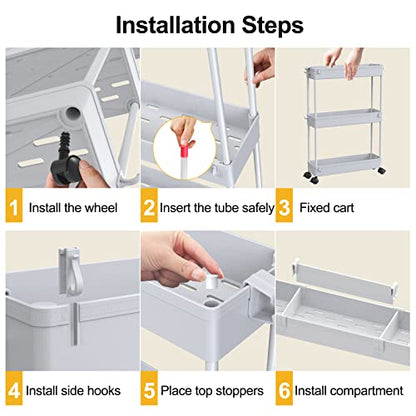 Installation Steps

1 Install the wheel

2 Insert the tube safely

3 Fixed cart

4 Install side hooks

5 Place top stoppers

6 Install compartment