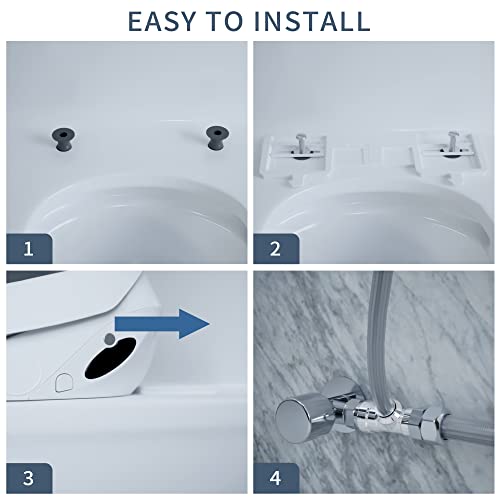 EASY TO INSTALL

1

2

3

4