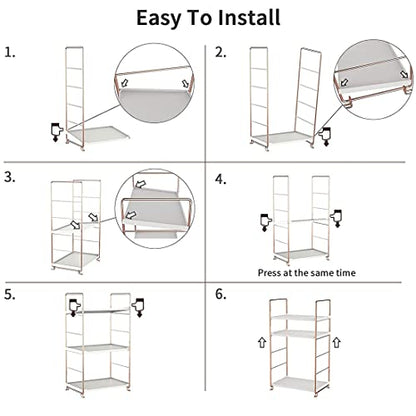 Easy To Install

1.

2.

3.

4.

Press at the same time

5.

6.