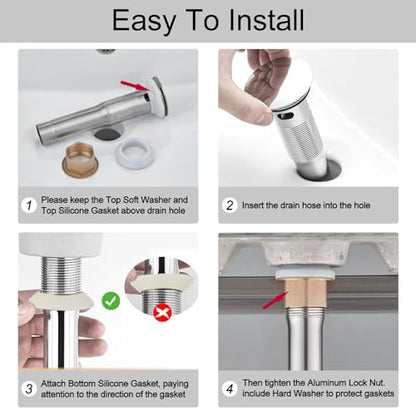 Easy To Install

1 Please keep the Top Soft Washer and Top Silicone Gasket above drain hole

2 Insert the drain hose into the hole

3 Attach Bottom Silicone Gasket, paying attention to the direction of the gasket

4 Then tighten the Aluminum Lock Nut. include Hard Washer to protect gaskets